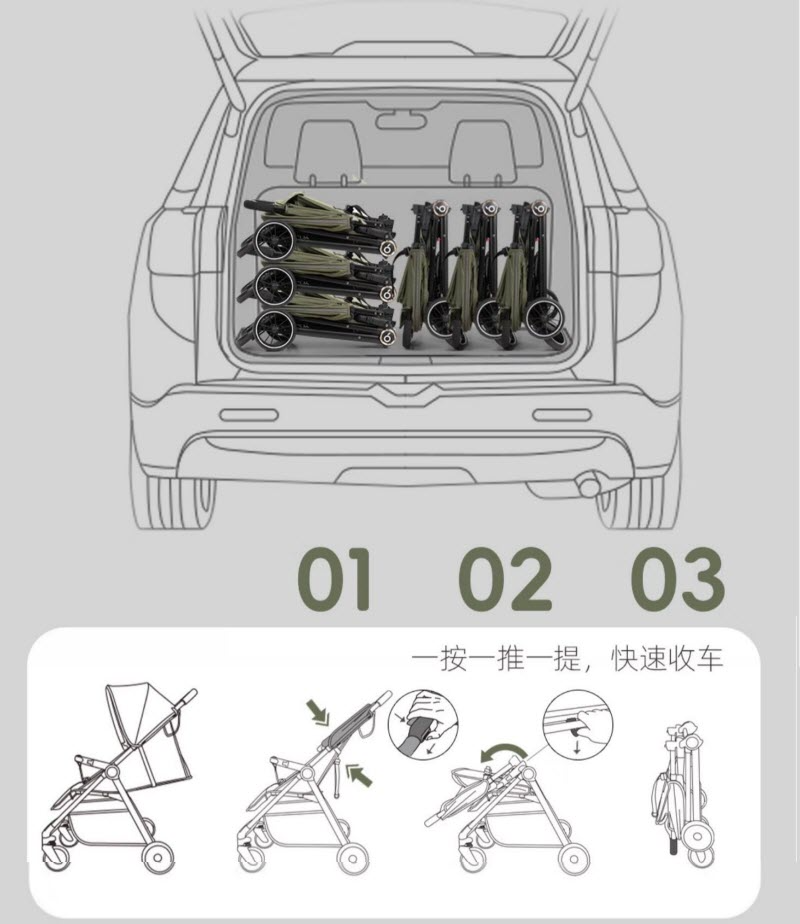 01 02 03

一按一推一提，快速收车